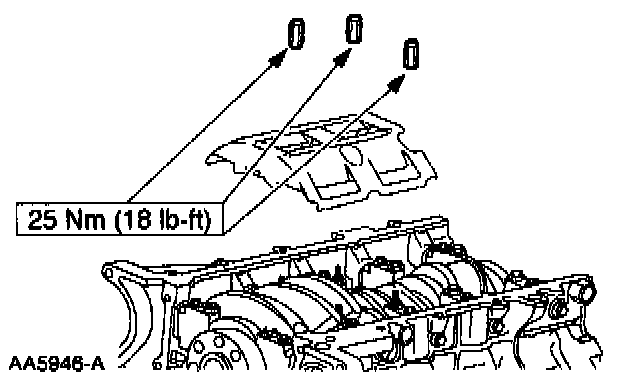 25 Nm (18 lb-ft)

AA5946-A