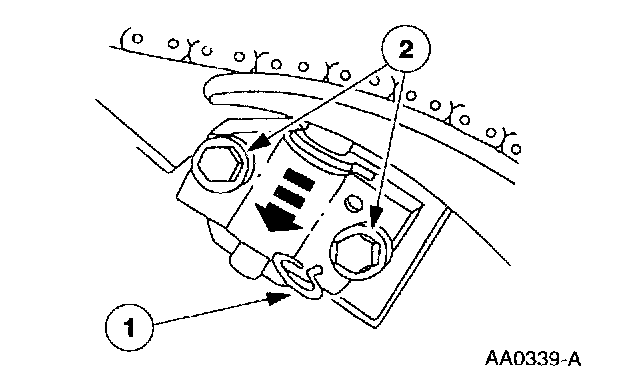 2

1

AA0339-A