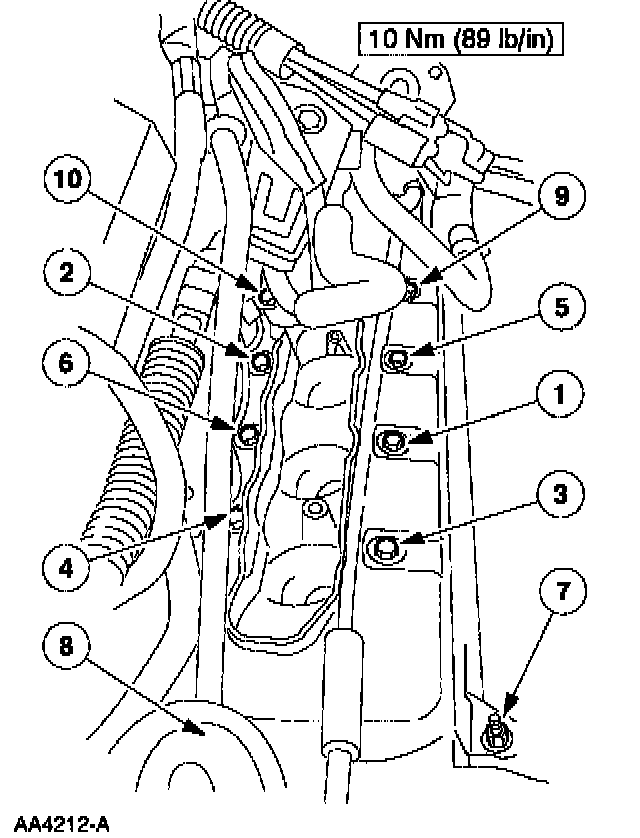 10 Nm (89 lb/in)

10

9

2

5

6

1

3

4

7

8

AA4212-A