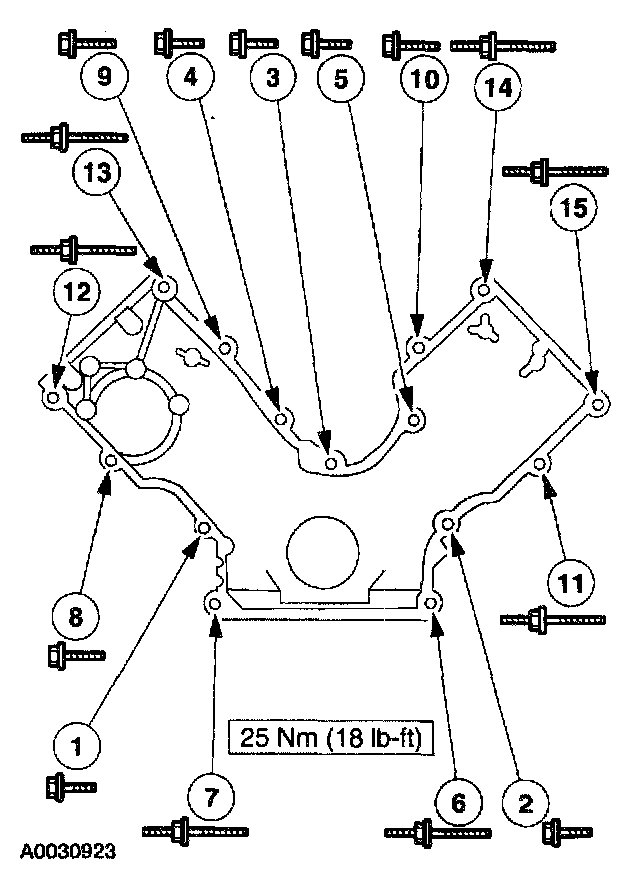 9 4 3 5 10 14

13

15

12

8

11

1

25 Nm (18 lb-ft)

7 6 2

A0030923