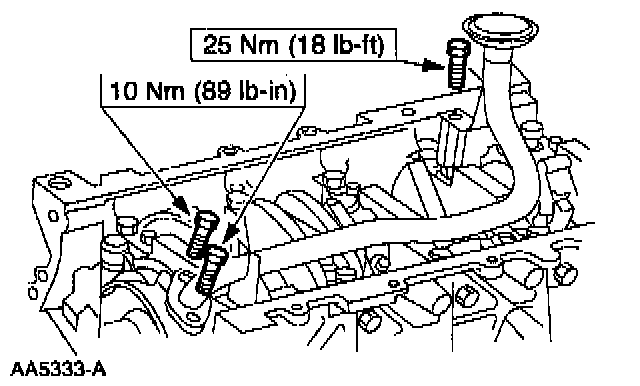 25 Nm (18 lb-ft)

10 Nm (89 lb-in)

AA5333-A