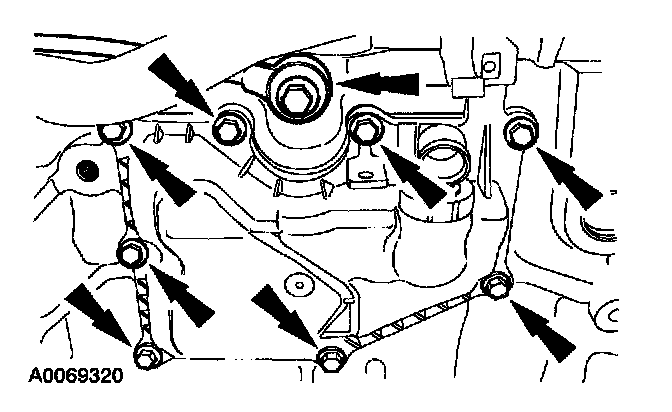 A0069320