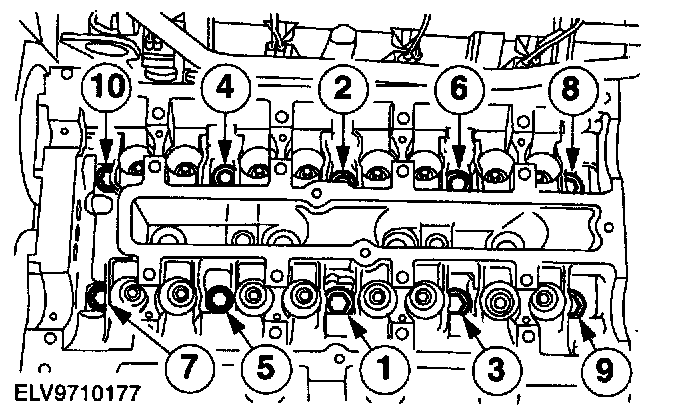 10
4
2
6
8
7
5
1
3
9
ELV9710177