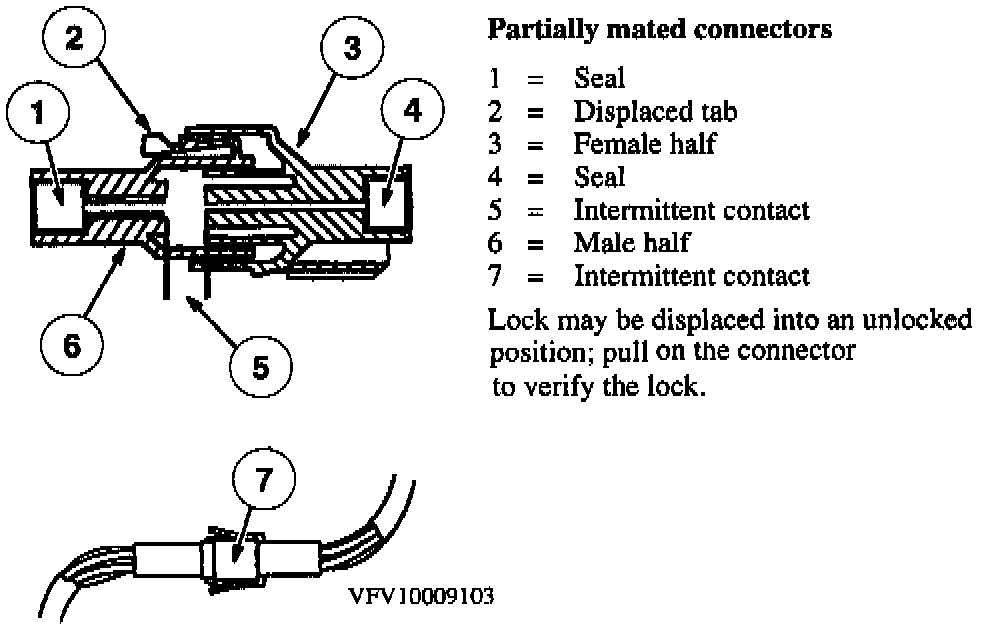 2
3
1
4
6
5
7
VFV10009103

Partially mated connectors

1 = Seal
2 = Displaced tab
3 = Female half
4 = Seal
5 = Intermittent contact
6 = Male half
7 = Intermittent contact

Lock may be displaced into an unlocked position; pull on the connector to verify the lock.