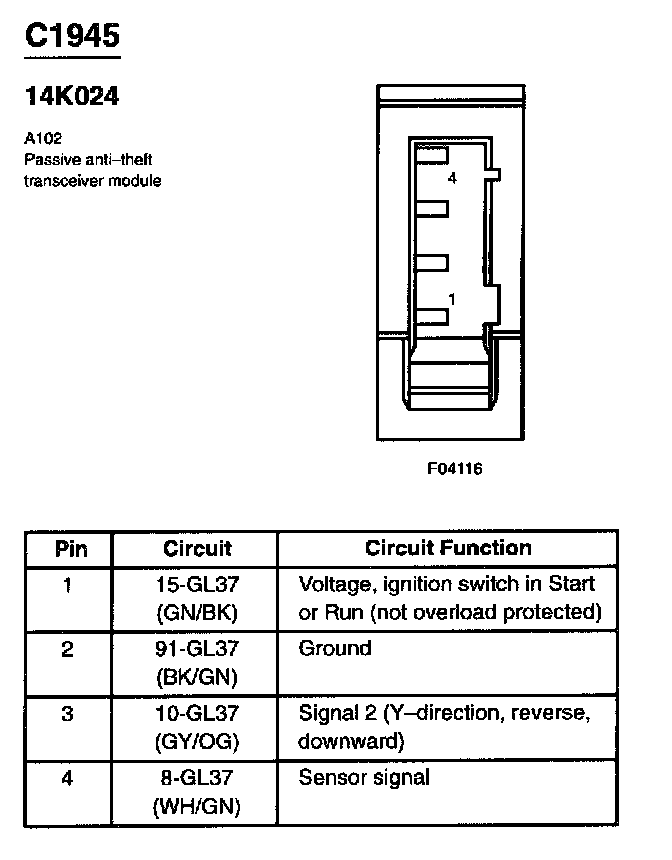 C1945

14K024

A102
Passive anti–theft transceiver module

4

1

F04116

| Pin | Circuit | Circuit Function |
|---|---|---|
| 1 | 15-GL37 (GN/BK) | Voltage, ignition switch in Start or Run (not overload protected) |
| 2 | 91-GL37 (BK/GN) | Ground |
| 3 | 10-GL37 (GY/OG) | Signal 2 (Y–direction, reverse, downward) |
| 4 | 8-GL37 (WH/GN) | Sensor signal |