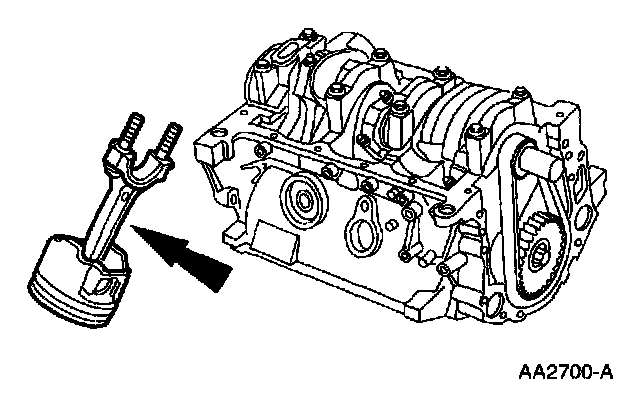 AA2700-A