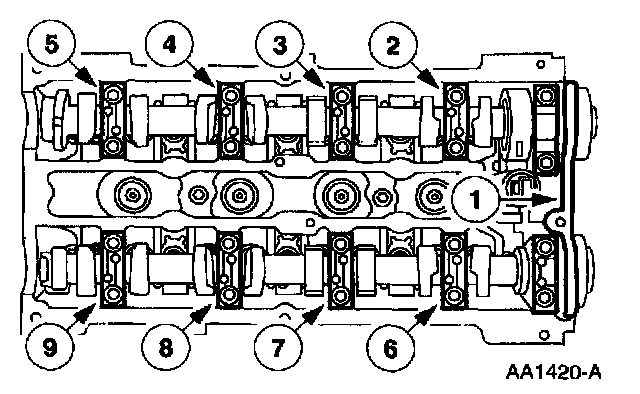 5
4
3
2
1
9
8
7
6
AA1420-A