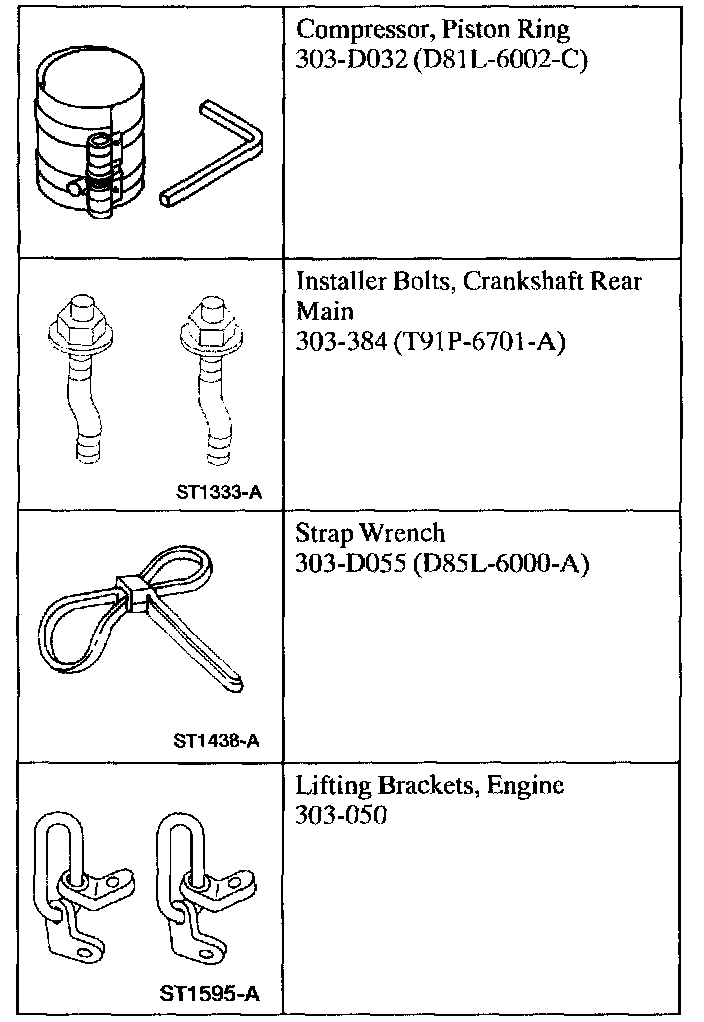 | | |
|---|---|
| | Compressor, Piston Ring 303-D032 (D81L-6002-C) |
| ST1333-A | Installer Bolts, Crankshaft Rear Main 303-384 (T91P-6701-A) |
| ST1438-A | Strap Wrench 303-D055 (D85L-6000-A) |
| ST1595-A | Lifting Brackets, Engine 303-050 |