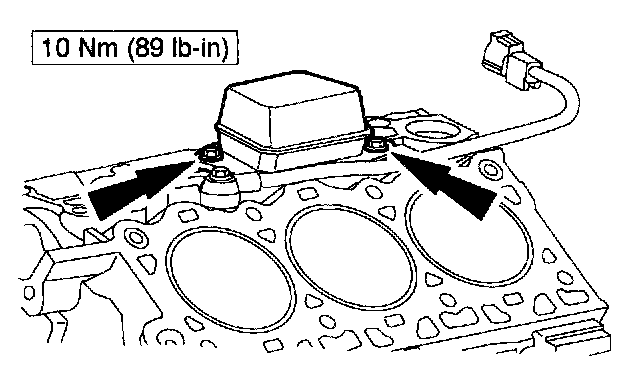 10 Nm (89 lb-in)