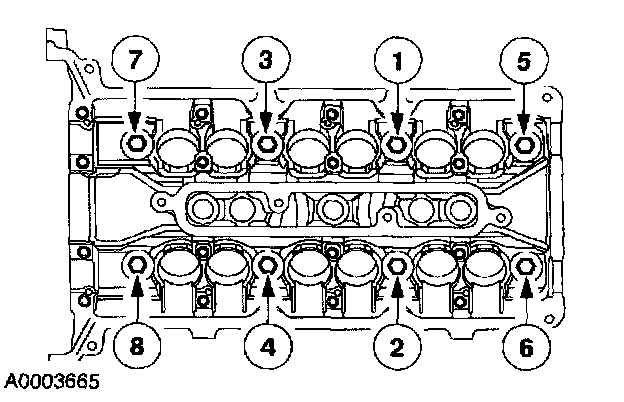 7
3
1
5
8
4
2
6
A0003665