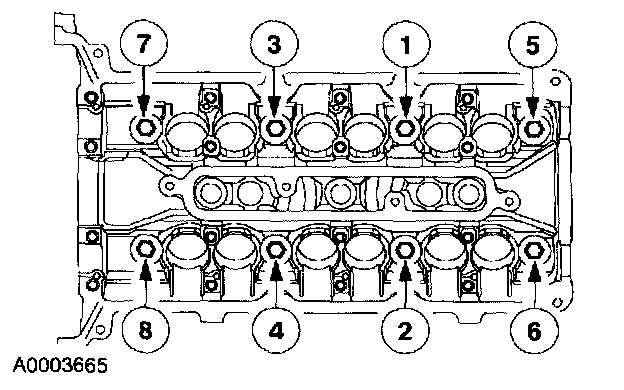 7
3
1
5
8
4
2
6
A0003665