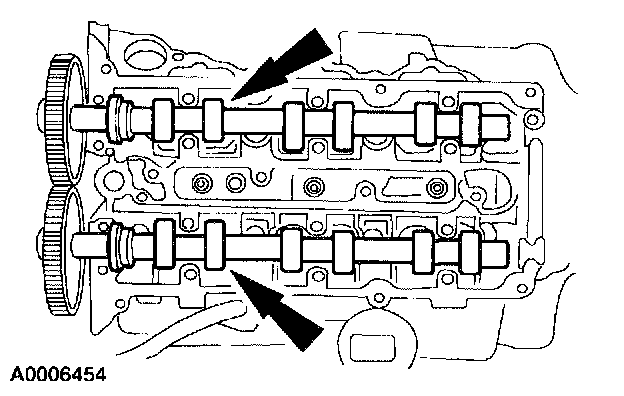 A0006454