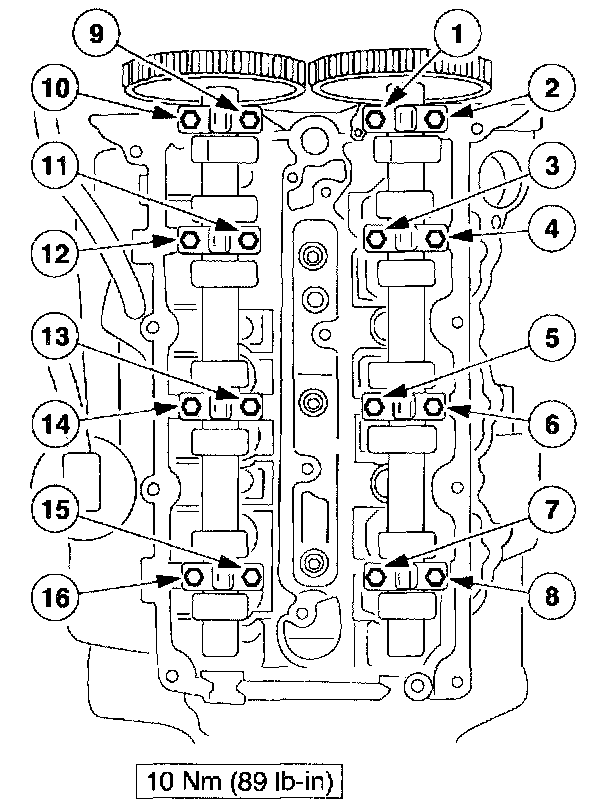 9
1
10
2
11
3
12
4
13
5
14
6
15
7
16
8
10 Nm (89 lb-in)