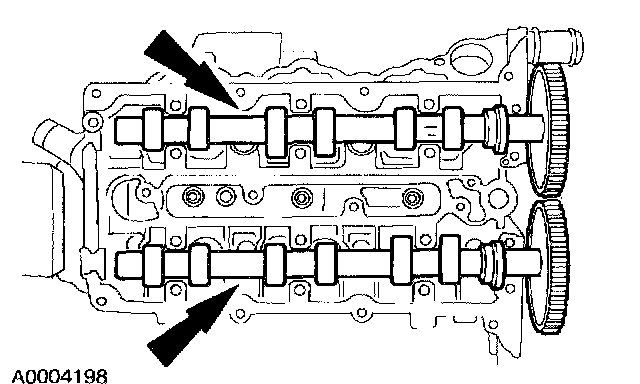 A0004198