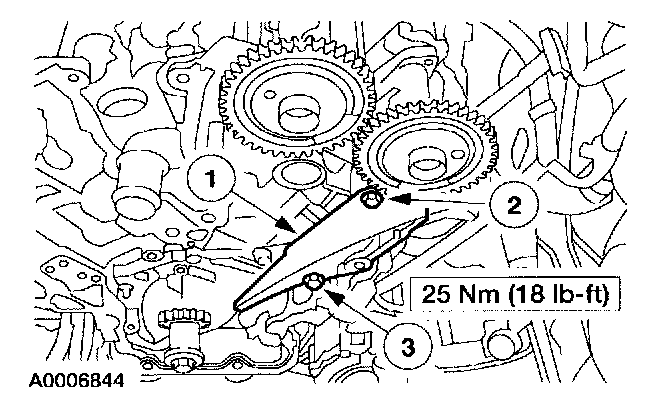 1
2
25 Nm (18 lb-ft)
3
A0006844