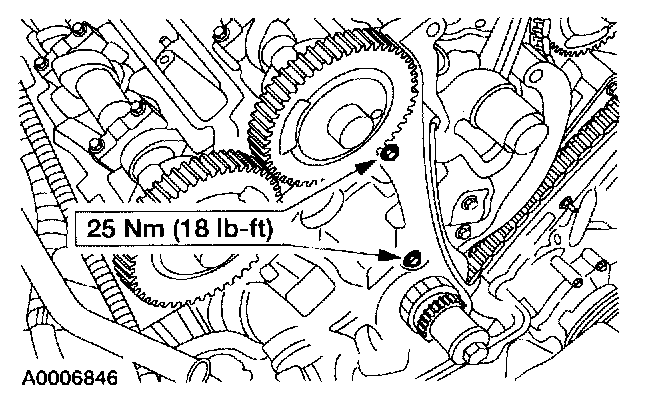 25 Nm (18 lb-ft)

A0006846