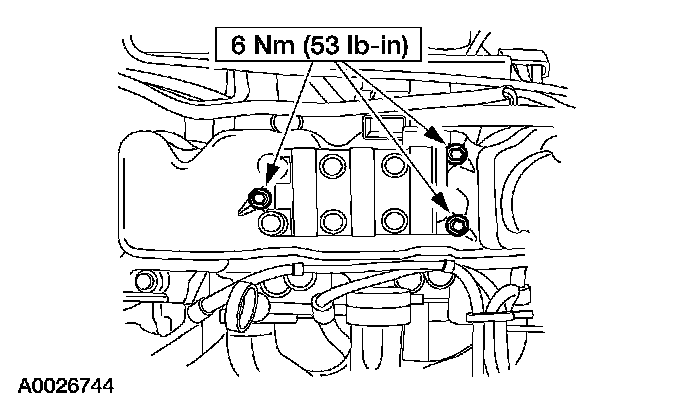 6 Nm (53 lb-in)

A0026744