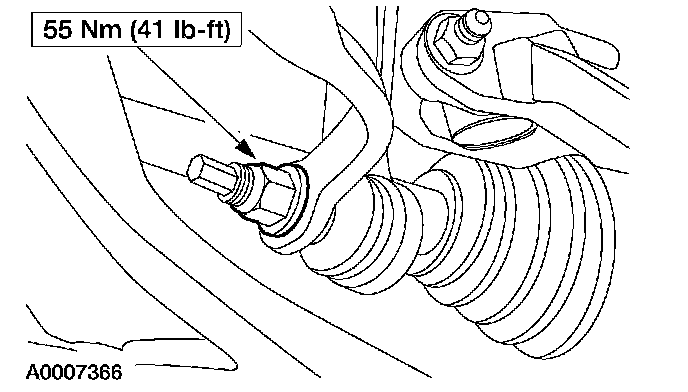 55 Nm (41 lb-ft)

A0007366