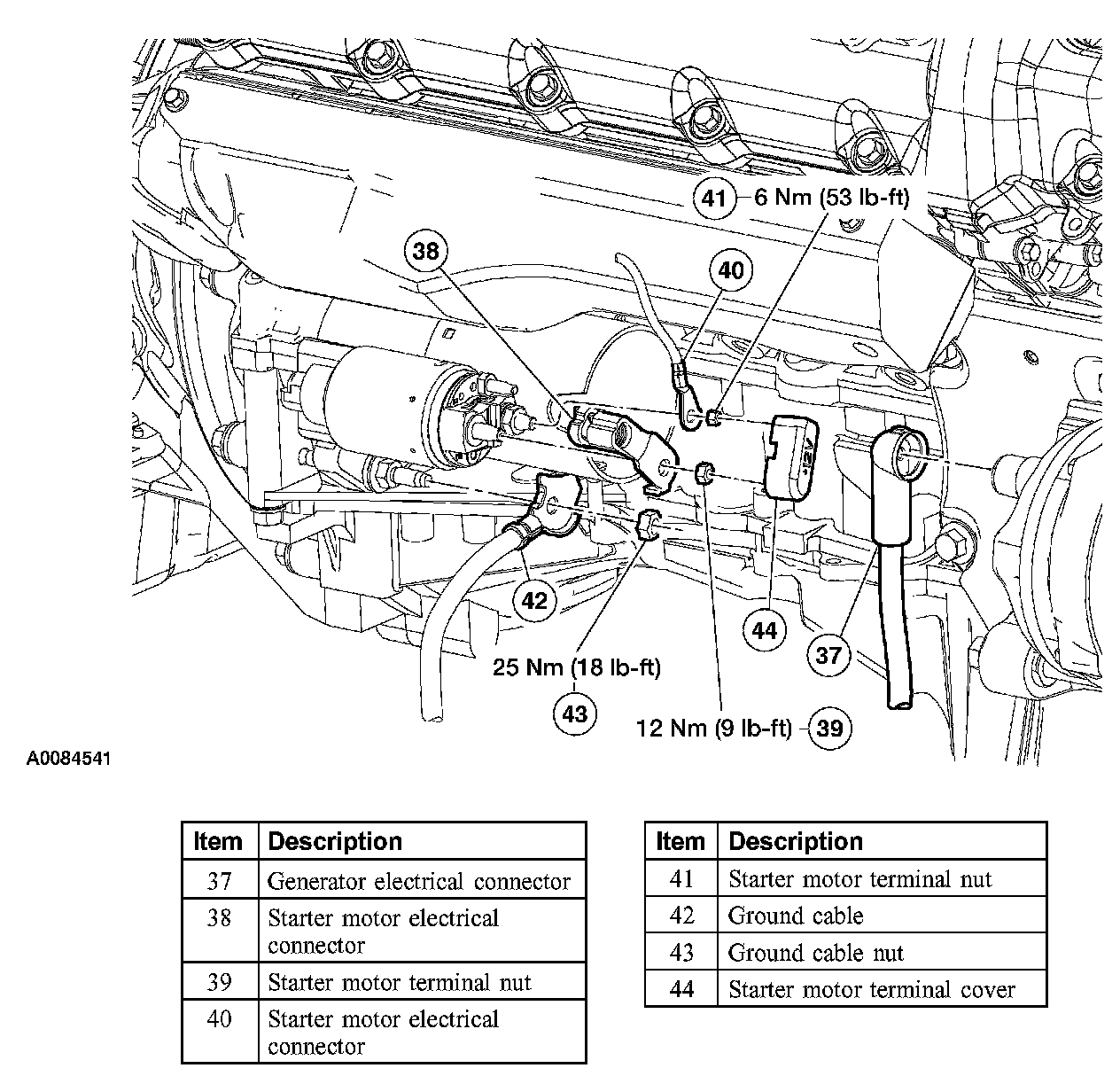 41 6 Nm (53 lb-ft)

38

40

+12V

42

44

37

25 Nm (18 lb-ft)

43

12 Nm (9 lb-ft) 39

A0084541

| Item | Description |
|---|---|
| 37 | Generator electrical connector |
| 38 | Starter motor electrical connector |
| 39 | Starter motor terminal nut |
| 40 | Starter motor electrical connector |

| Item | Description |
|---|---|
| 41 | Starter motor terminal nut |
| 42 | Ground cable |
| 43 | Ground cable nut |
| 44 | Starter motor terminal cover |