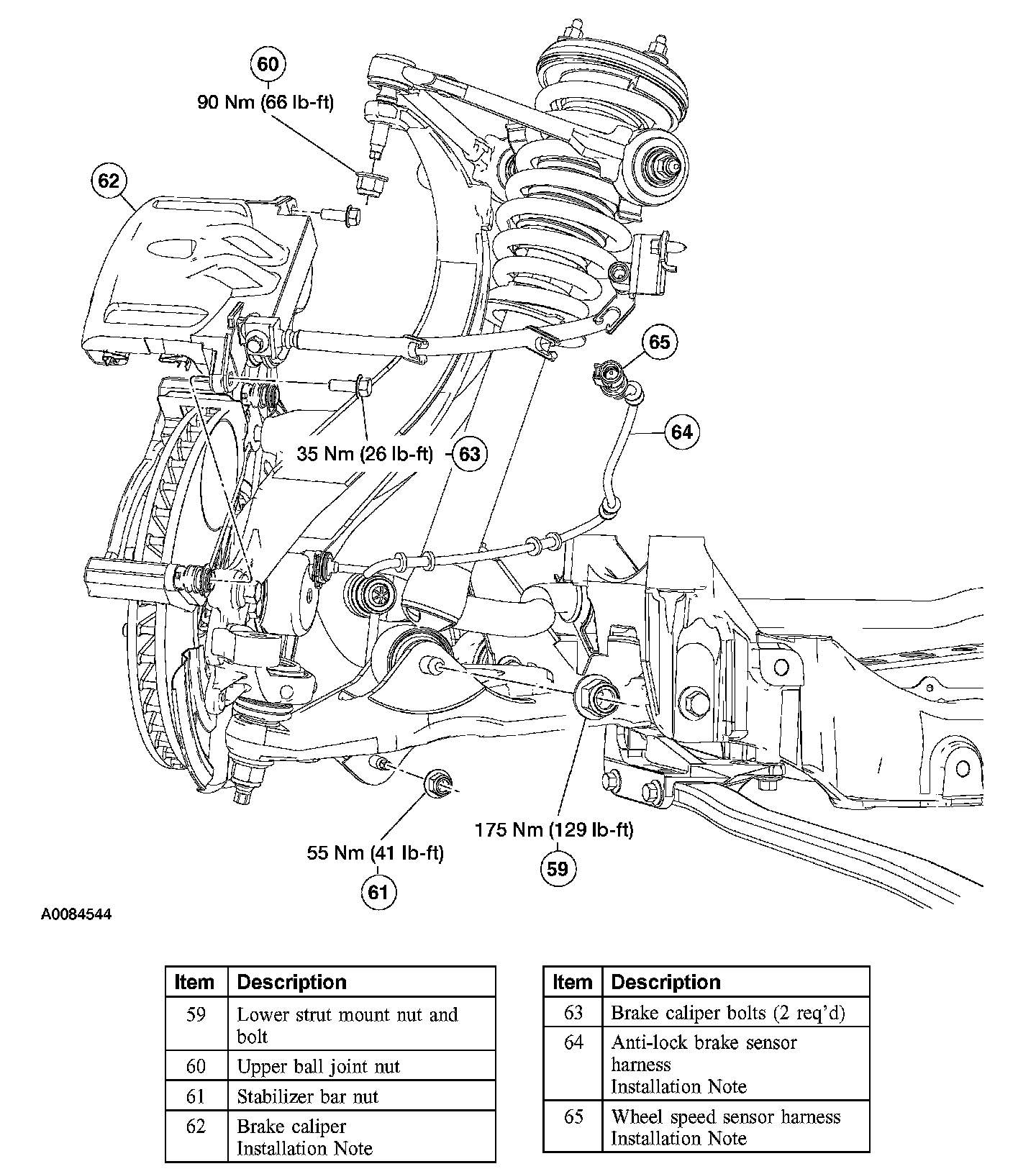 60
90 Nm (66 lb-ft)

62

65

64

35 Nm (26 lb-ft)

63

175 Nm (129 lb-ft)

59

55 Nm (41 lb-ft)

61

A0084544

| Item | Description |
|---|---|
| 59 | Lower strut mount nut and bolt |
| 60 | Upper ball joint nut |
| 61 | Stabilizer bar nut |
| 62 | Brake caliper Installation Note |

| Item | Description |
|---|---|
| 63 | Brake caliper bolts (2 req'd) |
| 64 | Anti-lock brake sensor harness Installation Note |
| 65 | Wheel speed sensor harness Installation Note |