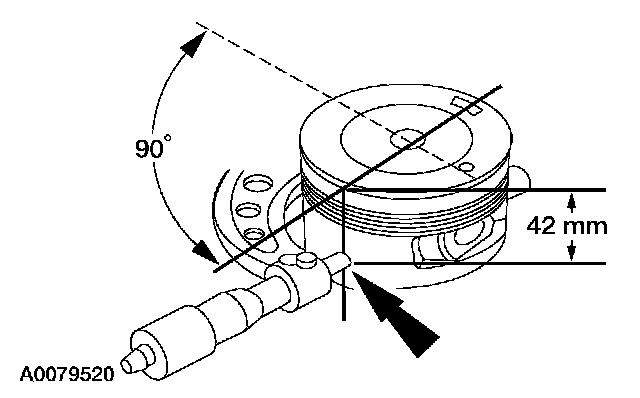 90°

42 mm

A0079520