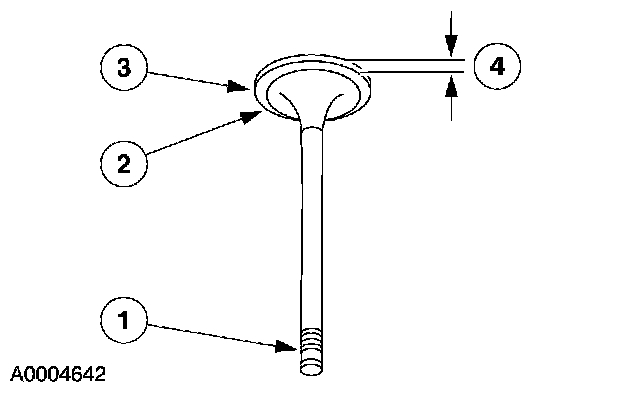 3
4
2
1
A0004642