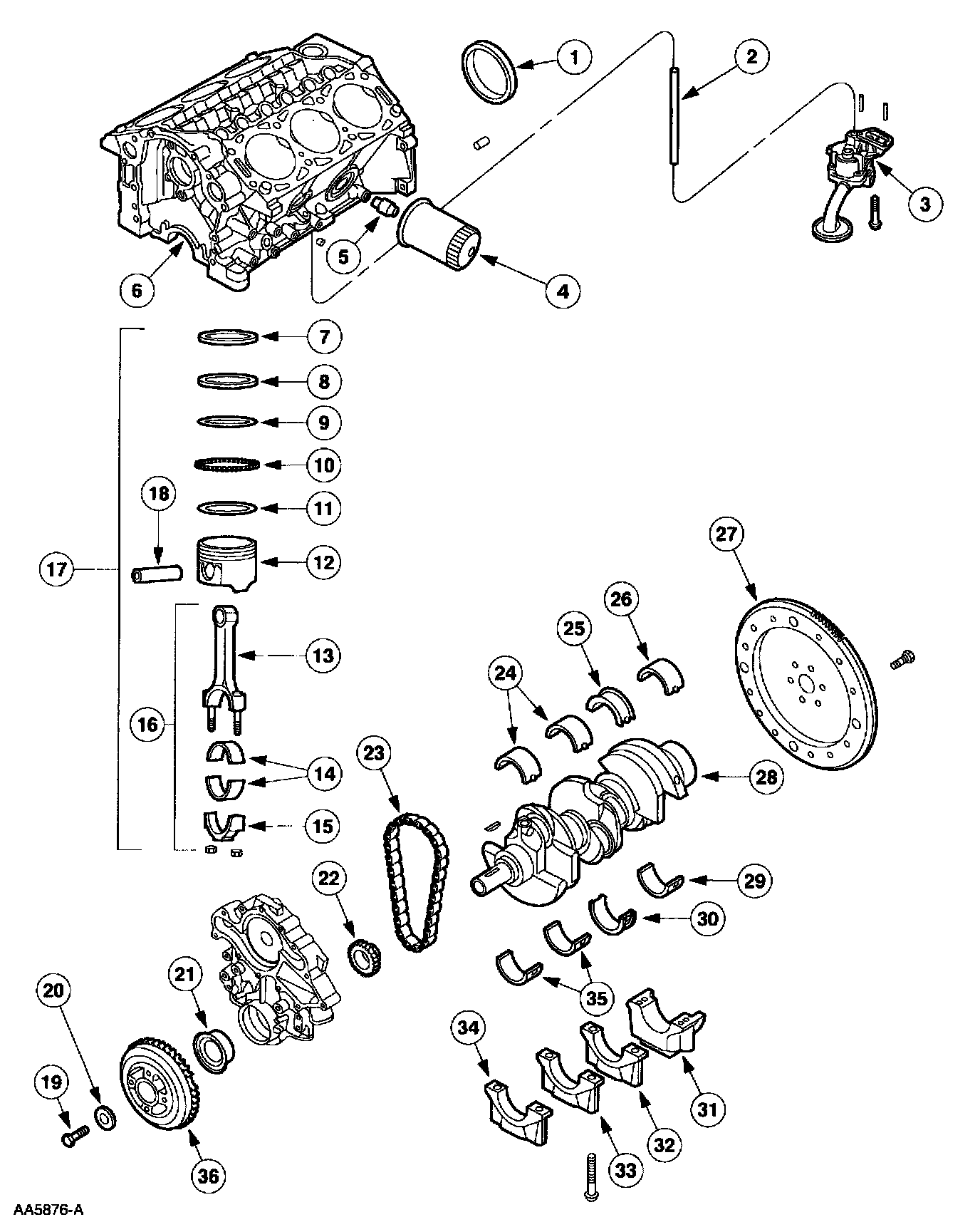 1
2
3
4
5
6
7
8
9
10
11
12
13
14
15
16
17
18
19
20
21
22
23
24
25
26
27
28
29
30
31
32
33
34
35
36
AA5876-A