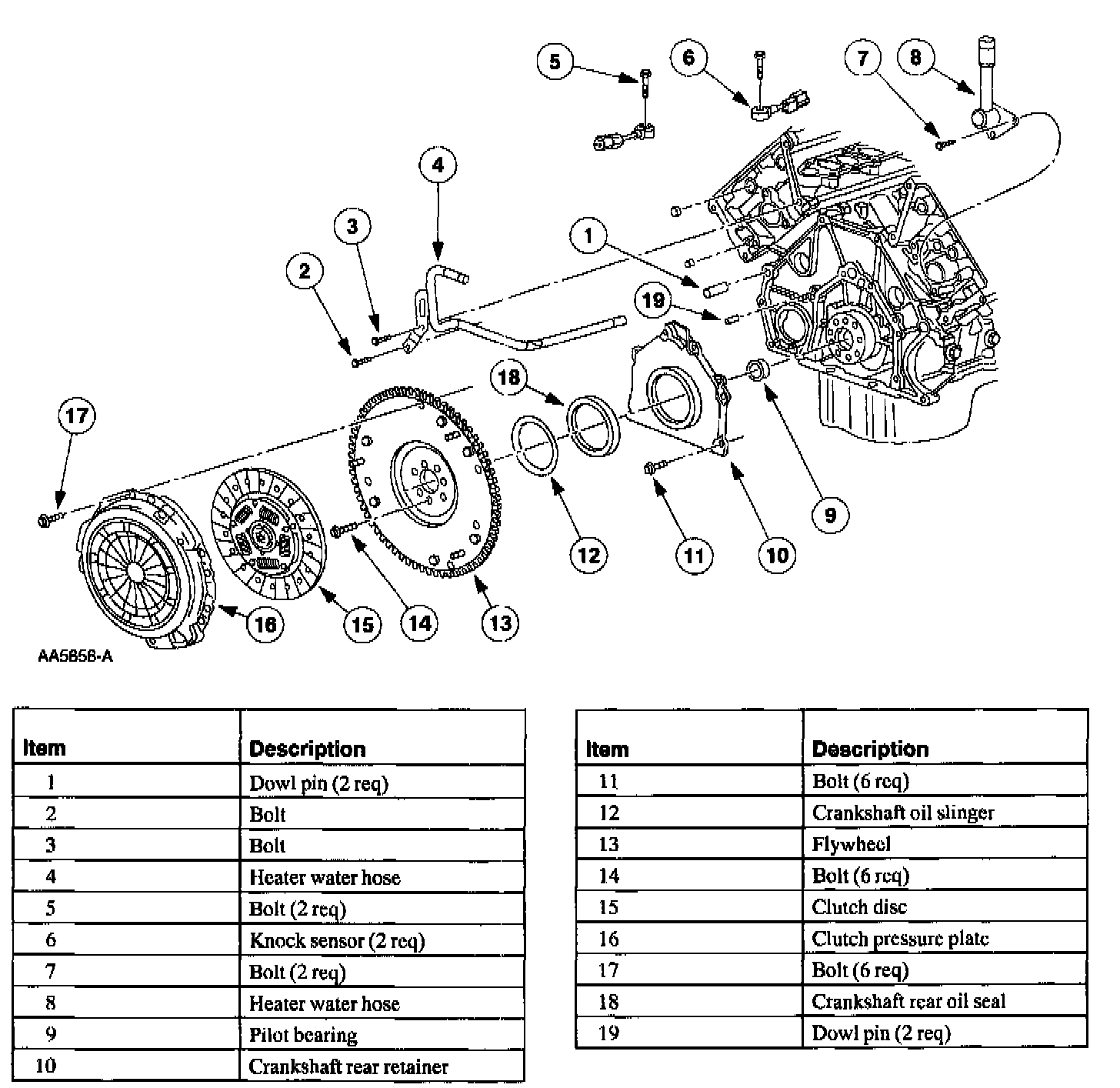 5
6
7
8
4
3
2
1
19
18
17
9
12
11
10
16
15
14
13
AA5858-A

| Item | Description |
|---|---|
| 1 | Dowl pin (2 req) |
| 2 | Bolt |
| 3 | Bolt |
| 4 | Heater water hose |
| 5 | Bolt (2 req) |
| 6 | Knock sensor (2 req) |
| 7 | Bolt (2 req) |
| 8 | Heater water hose |
| 9 | Pilot bearing |
| 10 | Crankshaft rear retainer |

| Item | Description |
|---|---|
| 11 | Bolt (6 req) |
| 12 | Crankshaft oil slinger |
| 13 | Flywheel |
| 14 | Bolt (6 req) |
| 15 | Clutch disc |
| 16 | Clutch pressure plate |
| 17 | Bolt (6 req) |
| 18 | Crankshaft rear oil seal |
| 19 | Dowl pin (2 req) |