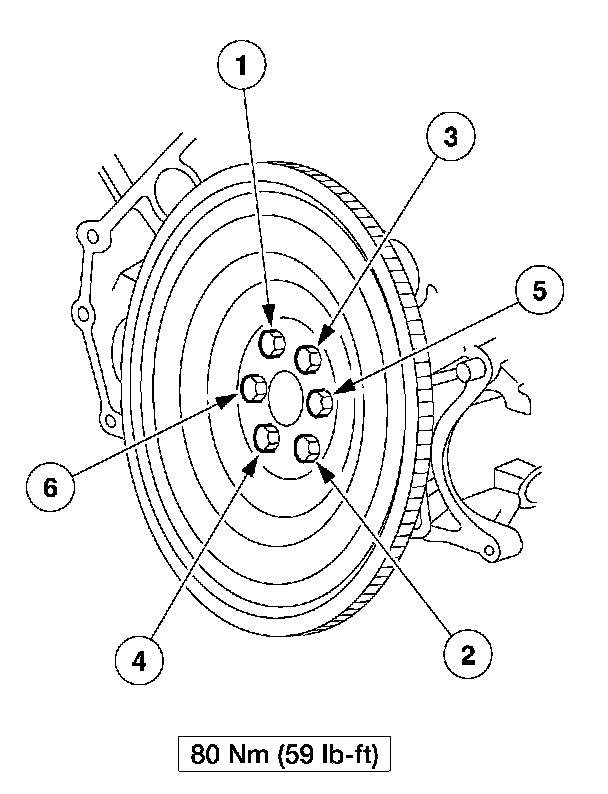 1
3
5
6
4
2
80 Nm (59 lb-ft)