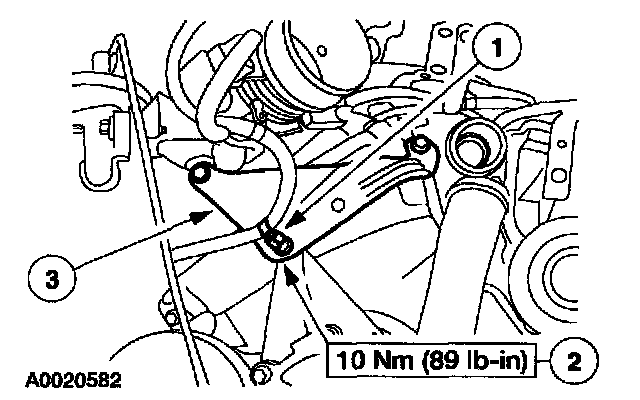 1

3

10 Nm (89 lb-in)

2

A0020582