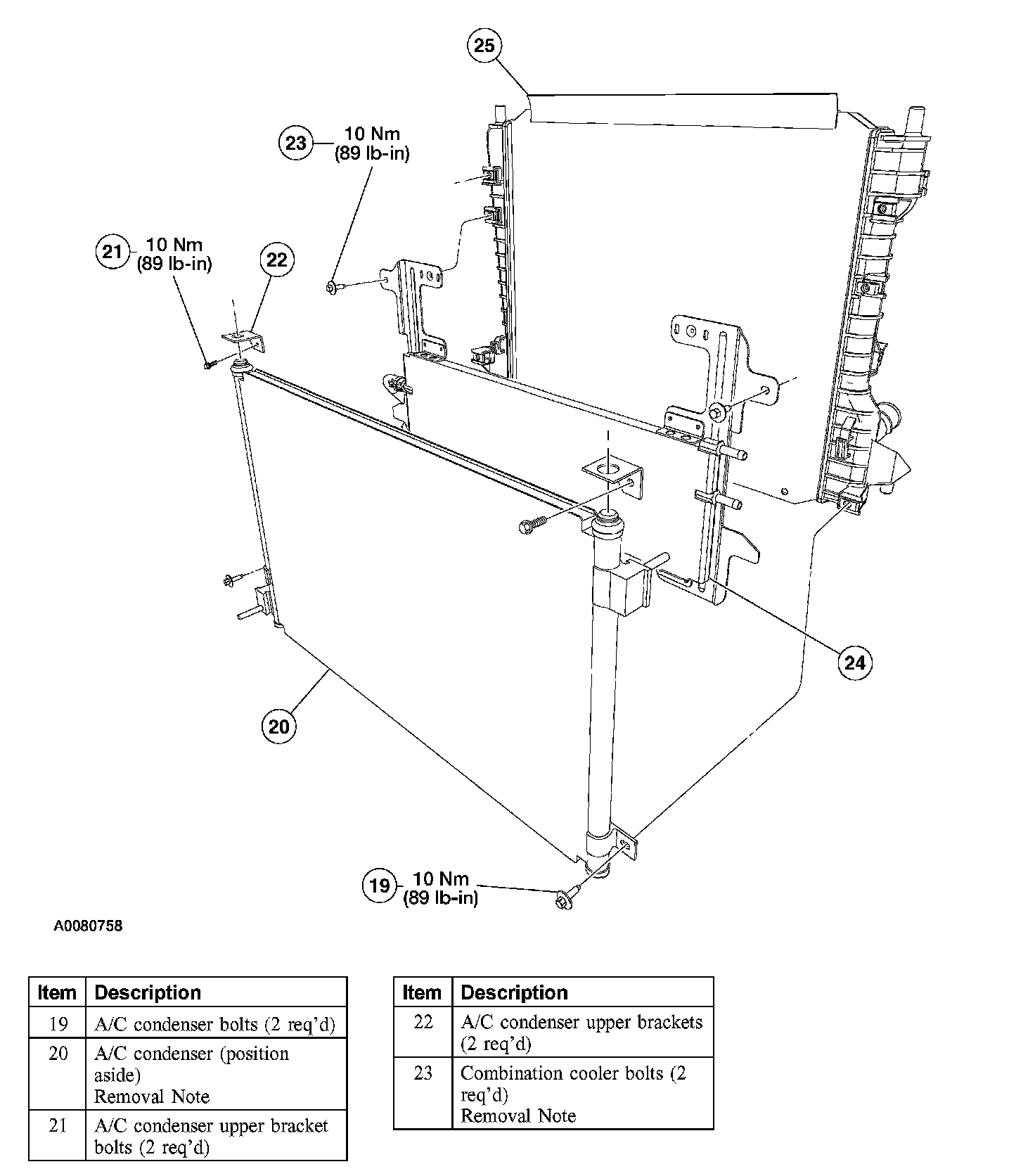 25

23 10 Nm (89 lb-in)

21 10 Nm (89 lb-in)

22

24

20

19 10 Nm (89 lb-in)

A0080758

| Item | Description |
|---|---|
| 19 | A/C condenser bolts (2 req'd) |
| 20 | A/C condenser (position aside) Removal Note |
| 21 | A/C condenser upper bracket bolts (2 req'd) |

| Item | Description |
|---|---|
| 22 | A/C condenser upper brackets (2 req'd) |
| 23 | Combination cooler bolts (2 req'd) Removal Note |