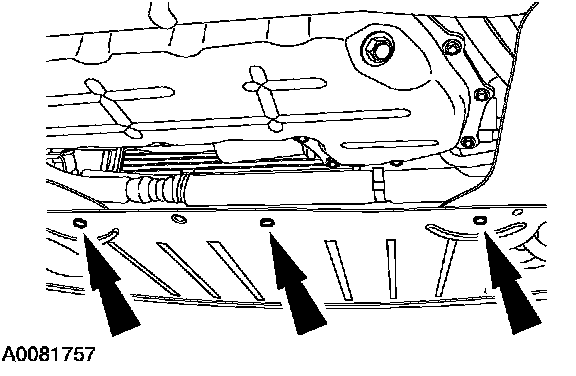 A0081757