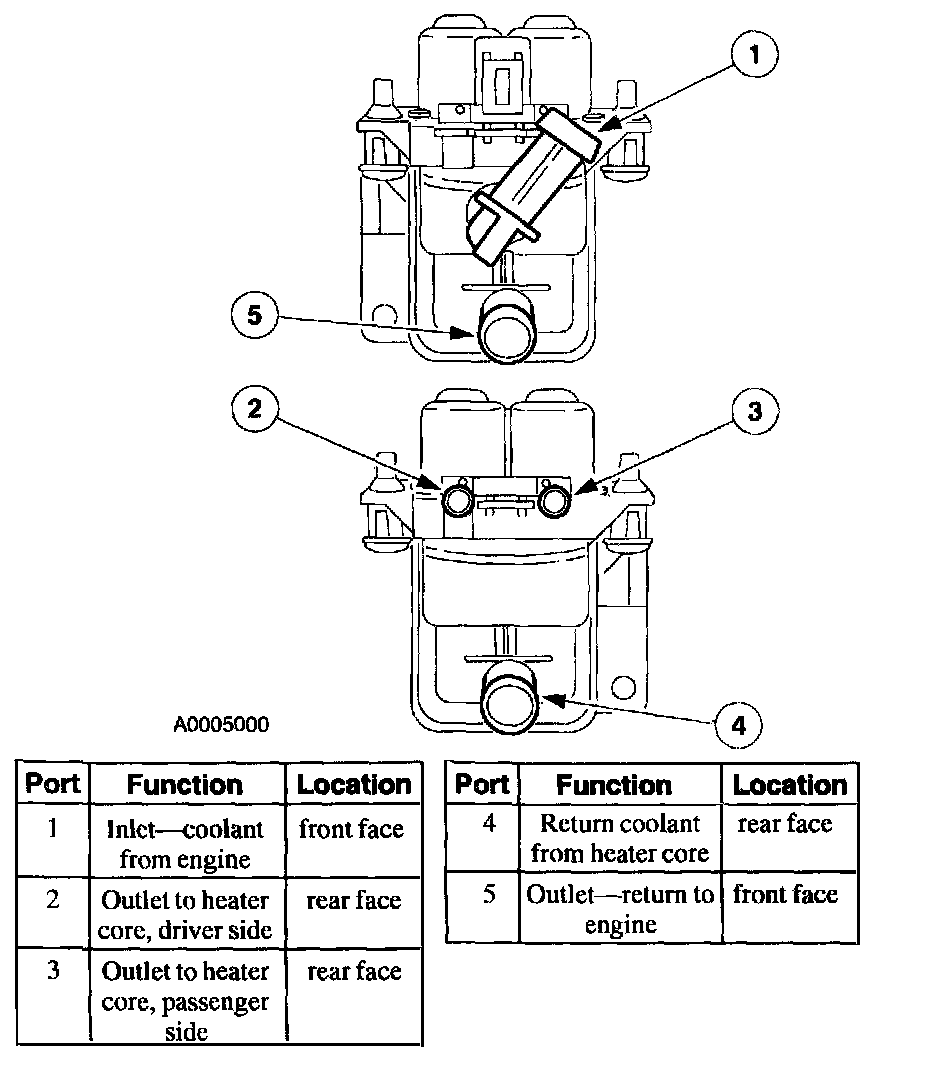 1

5

2

3

4

A0005000

| Port | Function | Location |
|---|---|---|
| 1 | Inlet—coolant from engine | front face |
| 2 | Outlet to heater core, driver side | rear face |
| 3 | Outlet to heater core, passenger side | rear face |

| Port | Function | Location |
|---|---|---|
| 4 | Return coolant from heater core | rear face |
| 5 | Outlet—return to engine | front face |