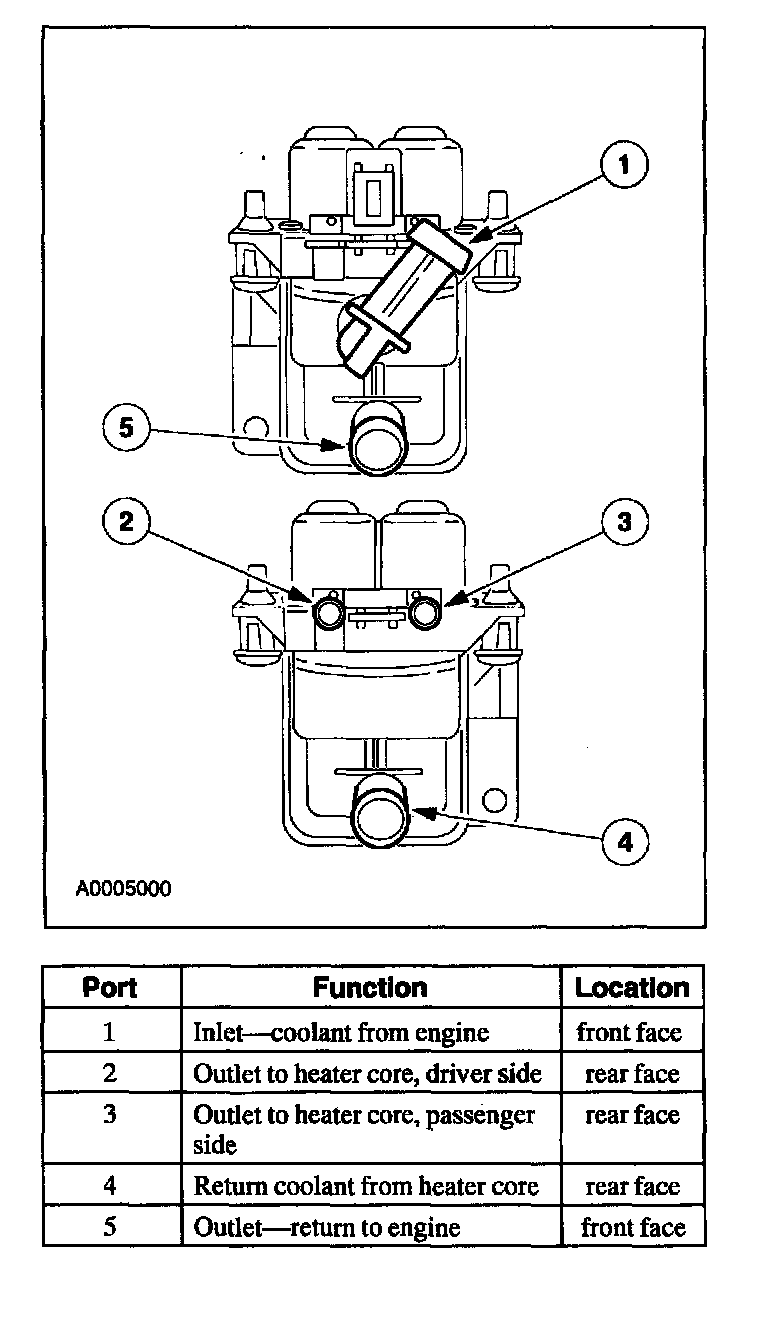 1

5

2

3

4

A0005000

| Port | Function | Location |
|---|---|---|
| 1 | Inlet—coolant from engine | front face |
| 2 | Outlet to heater core, driver side | rear face |
| 3 | Outlet to heater core, passenger side | rear face |
| 4 | Return coolant from heater core | rear face |
| 5 | Outlet—return to engine | front face |