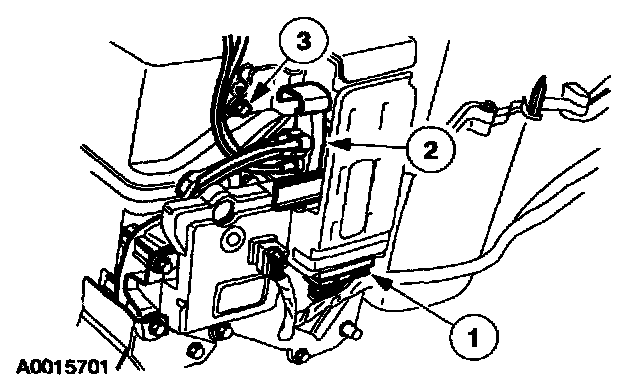 3
2
1
A0015701