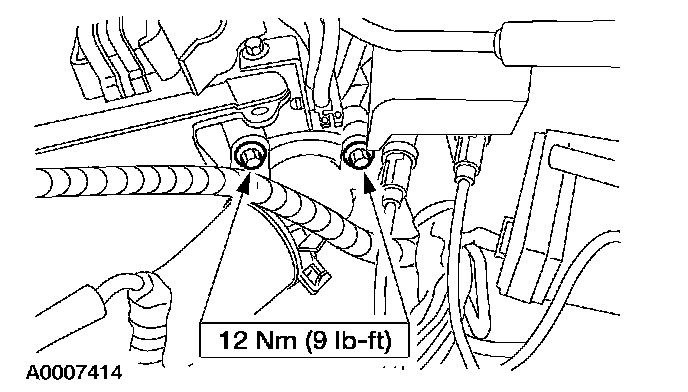 12 Nm (9 lb-ft)

A0007414