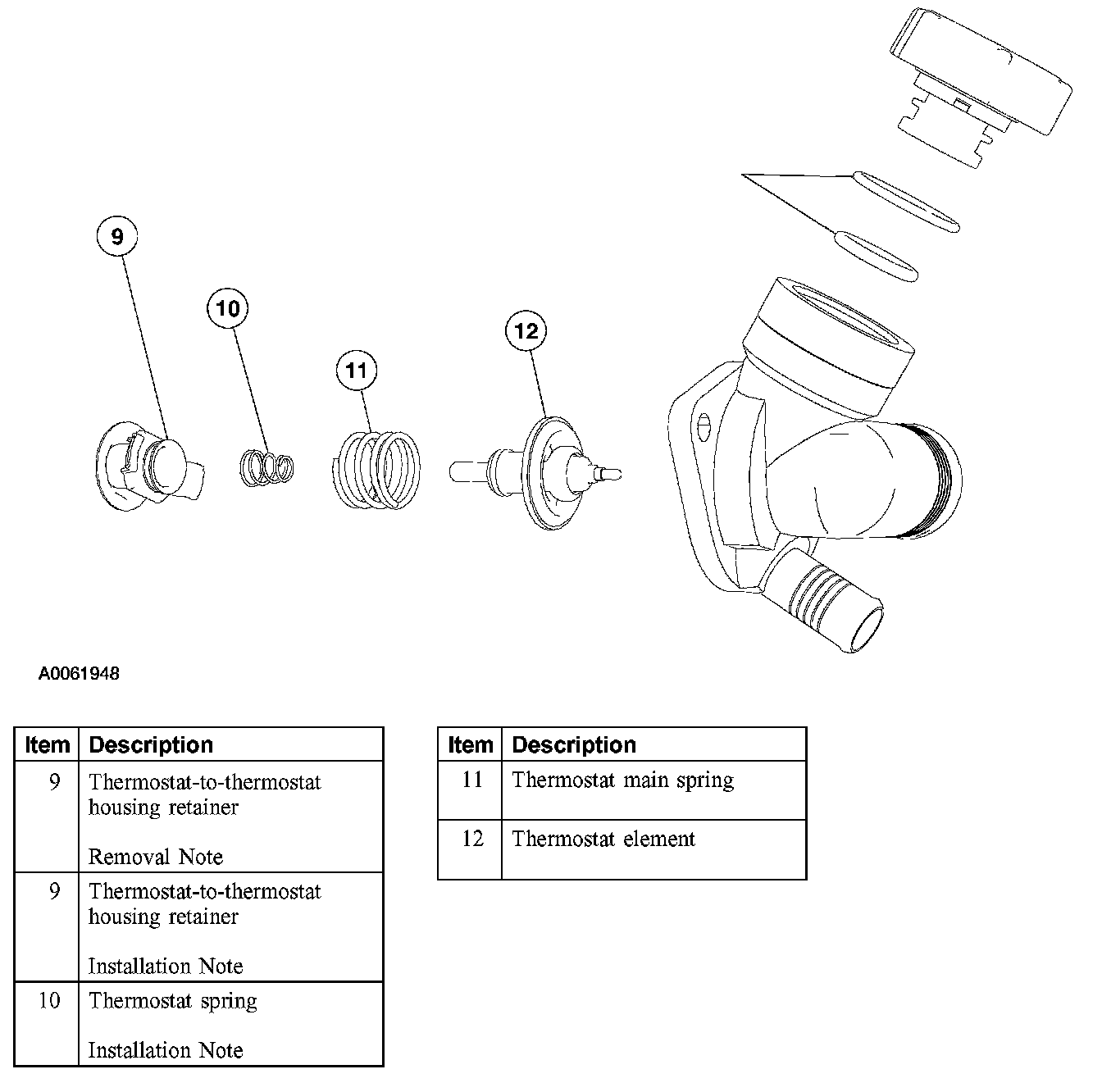 9

10

11

12

A0061948

| Item | Description |
|---|---|
| 9 | Thermostat-to-thermostat housing retainer<br><br>Removal Note |
| 9 | Thermostat-to-thermostat housing retainer<br><br>Installation Note |
| 10 | Thermostat spring<br><br>Installation Note |

| Item | Description |
|---|---|
| 11 | Thermostat main spring |
| 12 | Thermostat element |