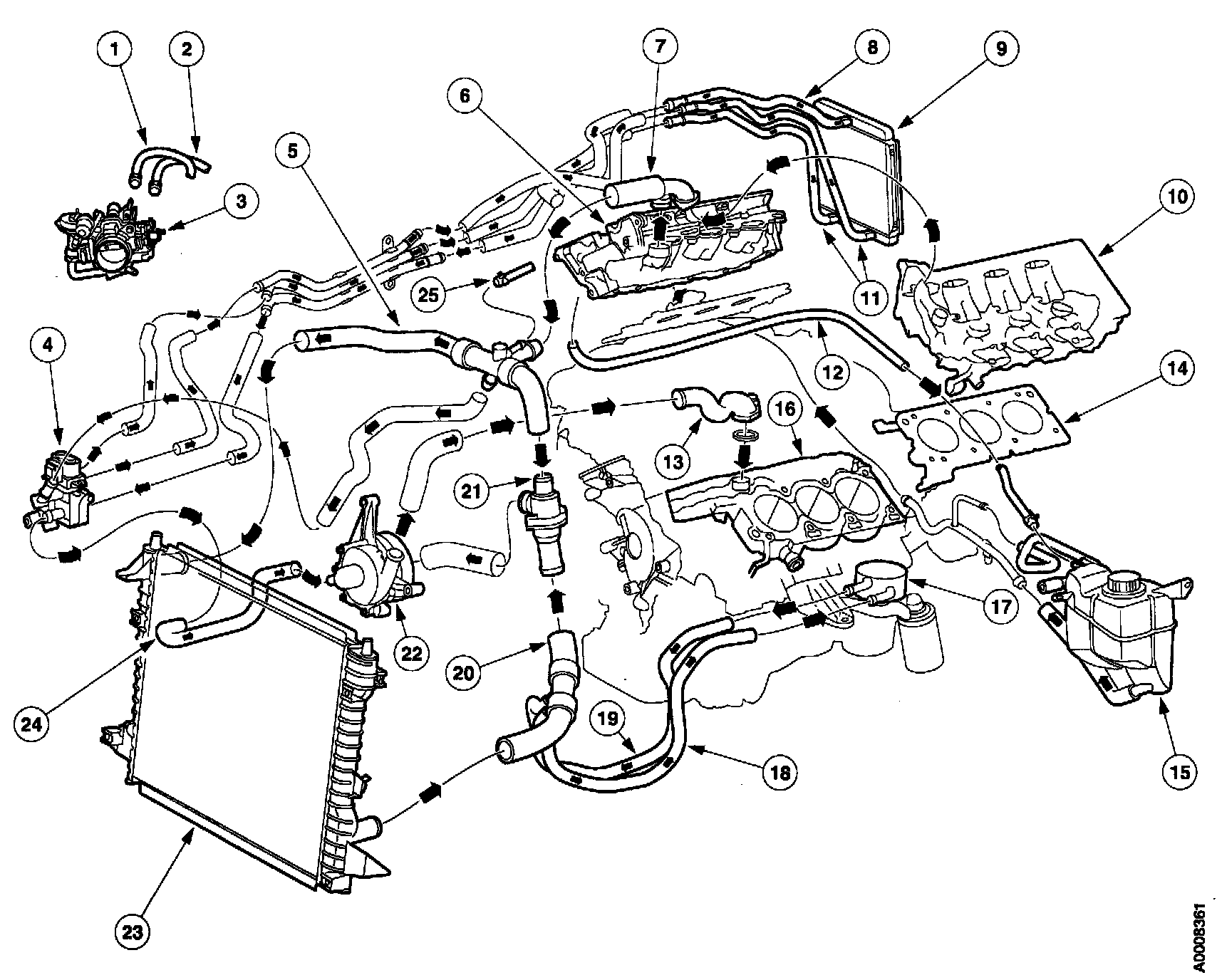 1
2
3
4
5
6
7
8
9
10
11
12
13
14
15
16
17
18
19
20
21
22
23
24
25
A0008361