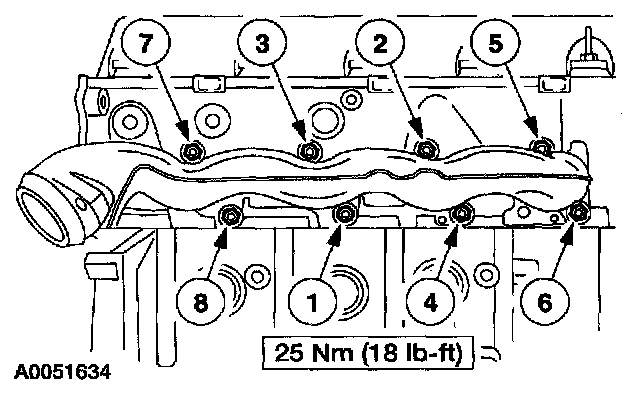 7
3
2
5
8
1
4
6
25 Nm (18 lb-ft)
A0051634