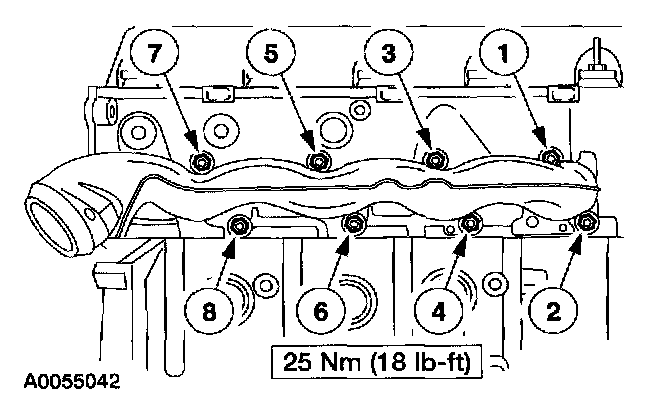 7
5
3
1
8
6
4
2
25 Nm (18 lb-ft)
A0055042