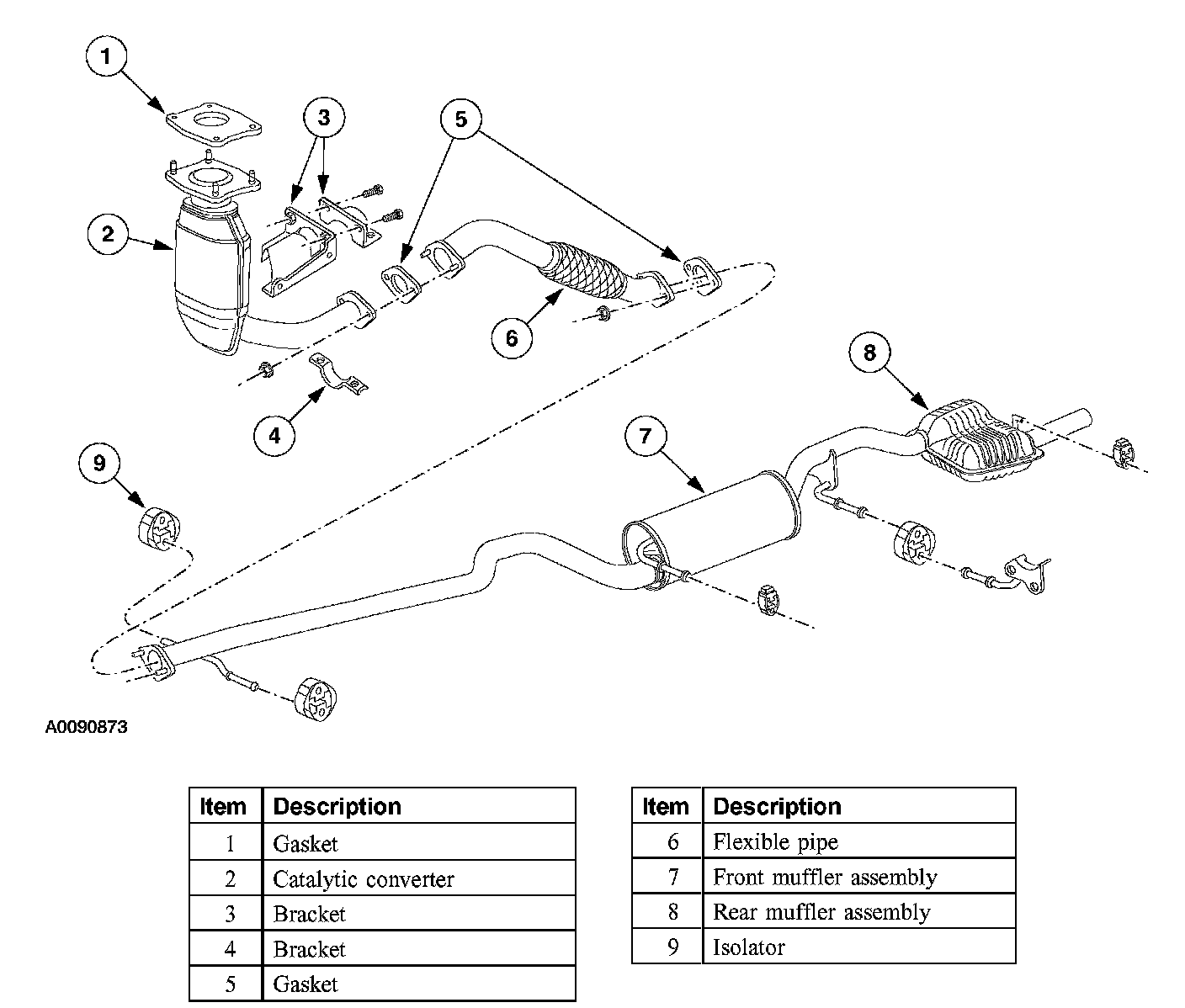 1
3
5
2
6
8
4
7
9

A0090873

| Item | Description |
|---|---|
| 1 | Gasket |
| 2 | Catalytic converter |
| 3 | Bracket |
| 4 | Bracket |
| 5 | Gasket |

| Item | Description |
|---|---|
| 6 | Flexible pipe |
| 7 | Front muffler assembly |
| 8 | Rear muffler assembly |
| 9 | Isolator |