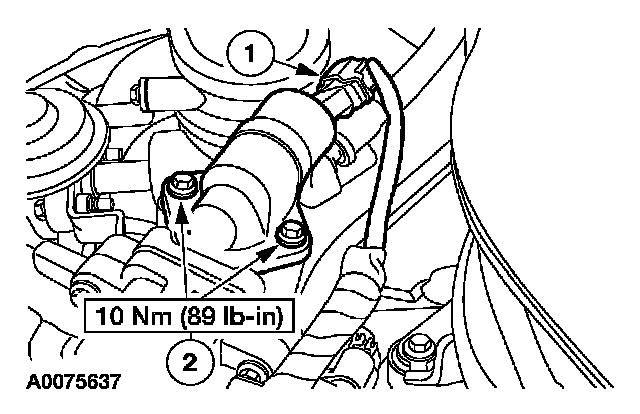 1

10 Nm (89 lb-in)

2

A0075637