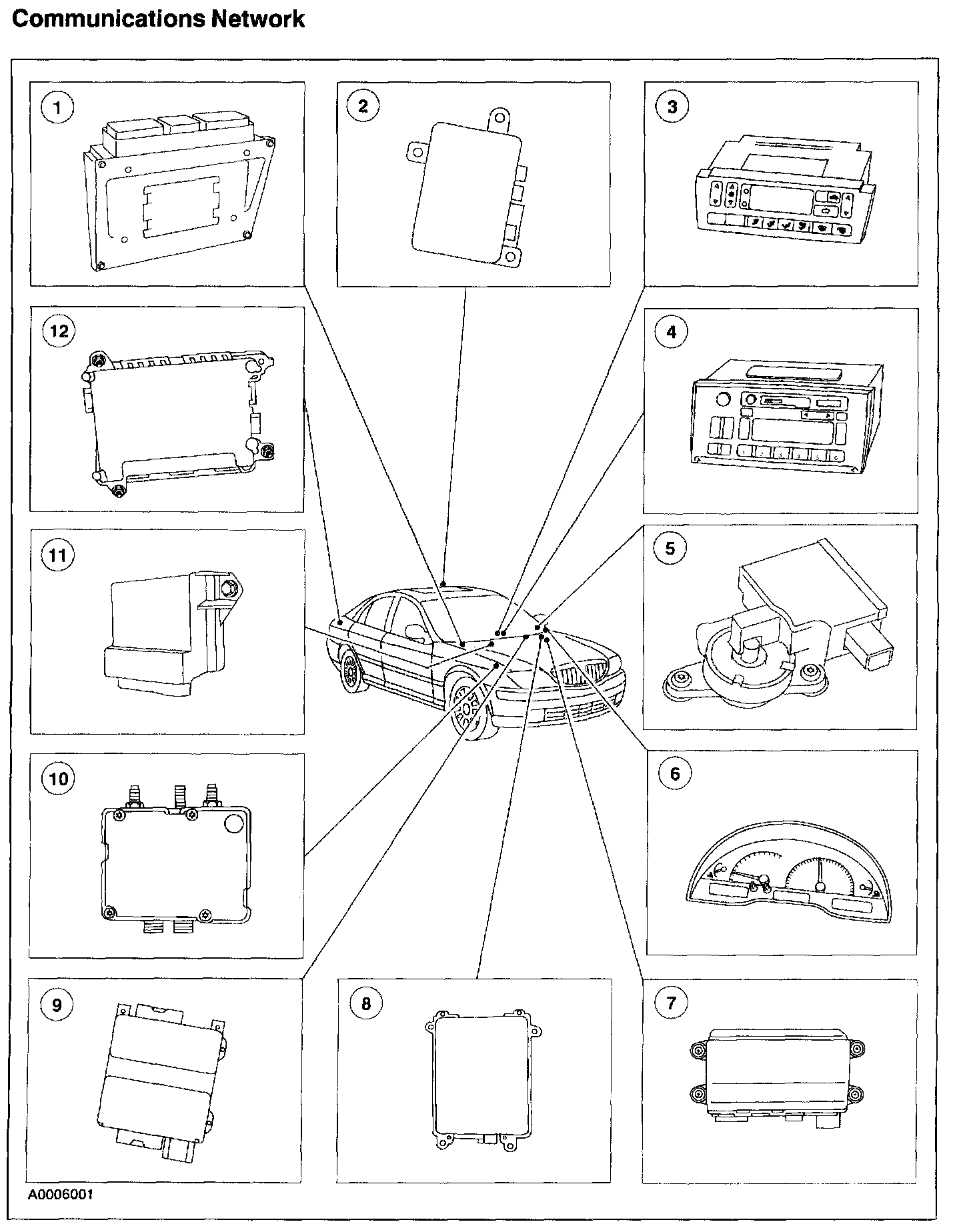 Communications Network

1

2

3

12

4

11

5

10

6

9

8

7

A0006001