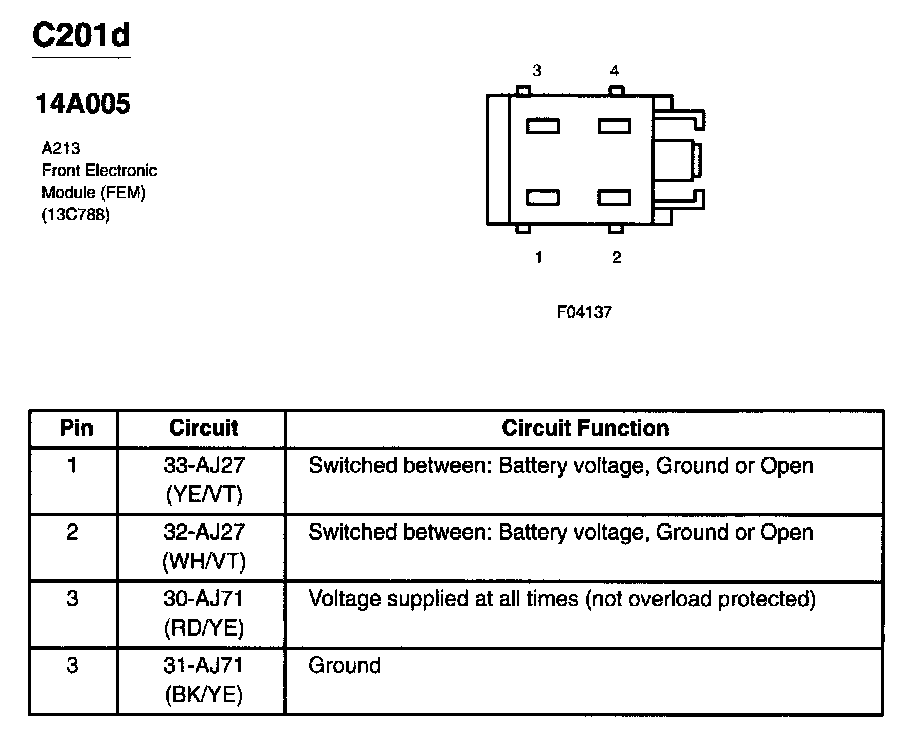 C201d

14A005

A213
Front Electronic
Module (FEM)
(13C788)

3 4

1 2

F04137

| Pin | Circuit | Circuit Function |
|---|---|---|
| 1 | 33-AJ27 (YE/VT) | Switched between: Battery voltage, Ground or Open |
| 2 | 32-AJ27 (WH/VT) | Switched between: Battery voltage, Ground or Open |
| 3 | 30-AJ71 (RD/YE) | Voltage supplied at all times (not overload protected) |
| 3 | 31-AJ71 (BK/YE) | Ground |