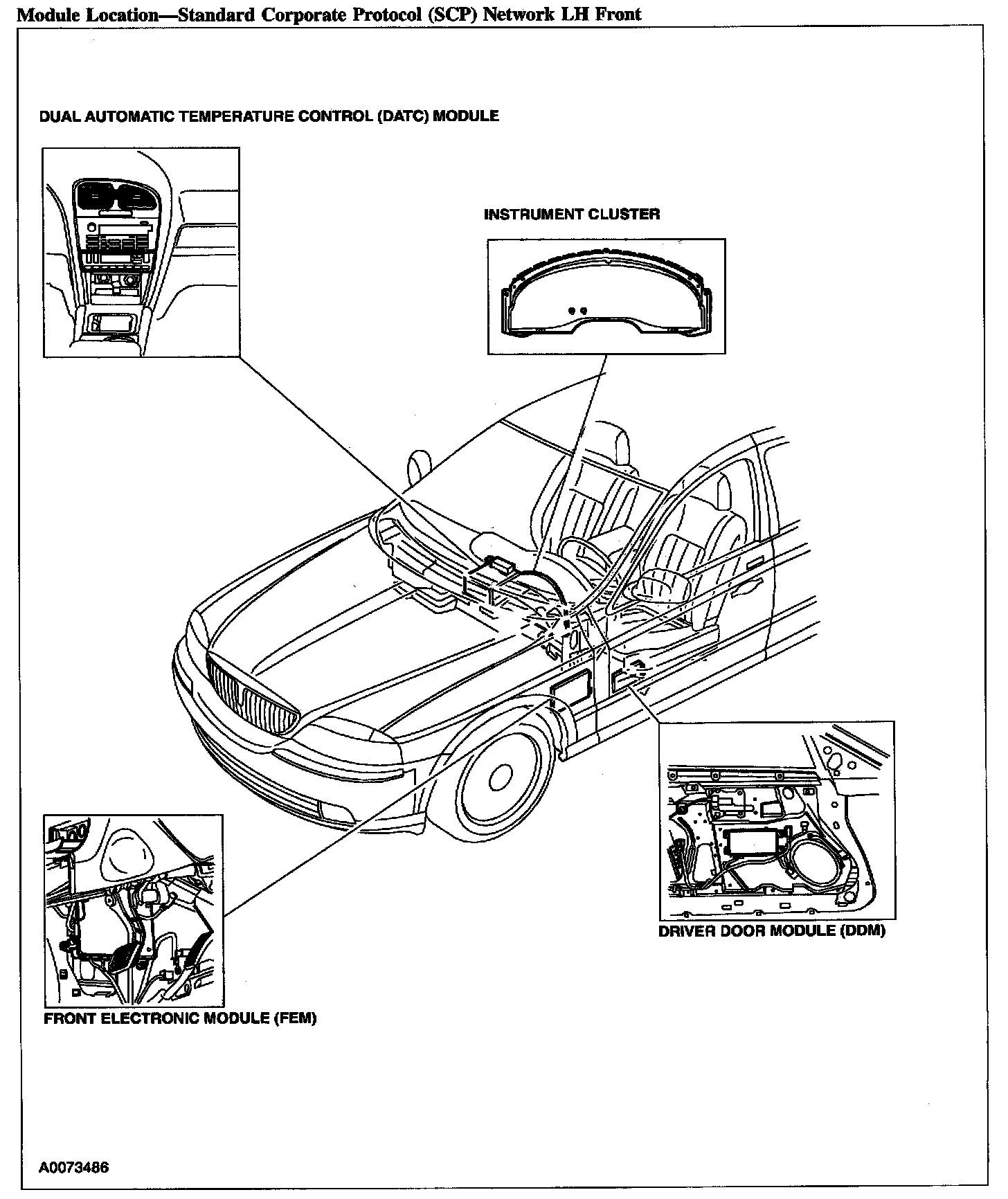 Module Location—Standard Corporate Protocol (SCP) Network LH Front

DUAL AUTOMATIC TEMPERATURE CONTROL (DATC) MODULE

INSTRUMENT CLUSTER

DRIVER DOOR MODULE (DDM)

FRONT ELECTRONIC MODULE (FEM)

A0073486