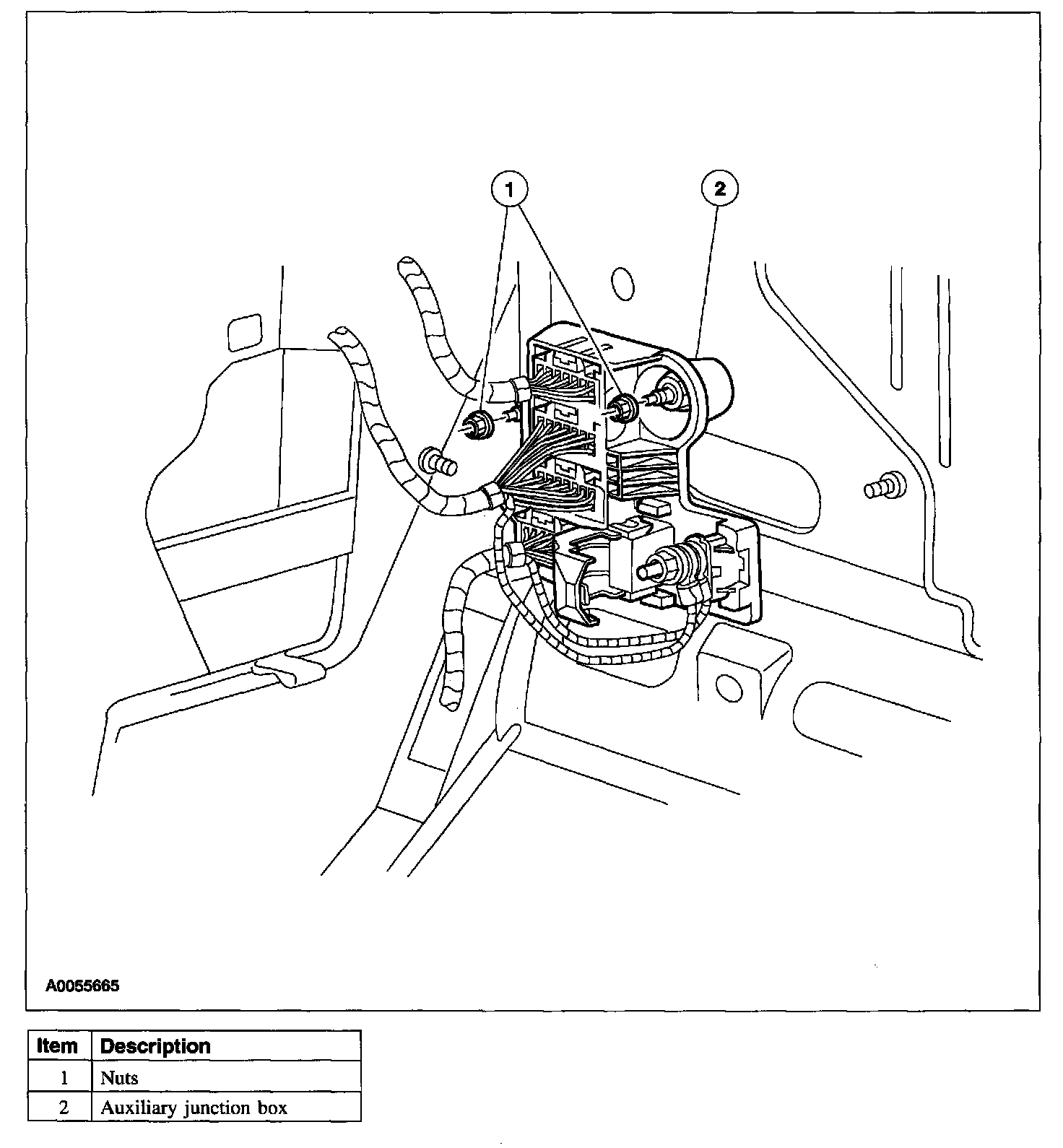 1

2

A0055665

| Item | Description |
|---|---|
| 1 | Nuts |
| 2 | Auxiliary junction box |