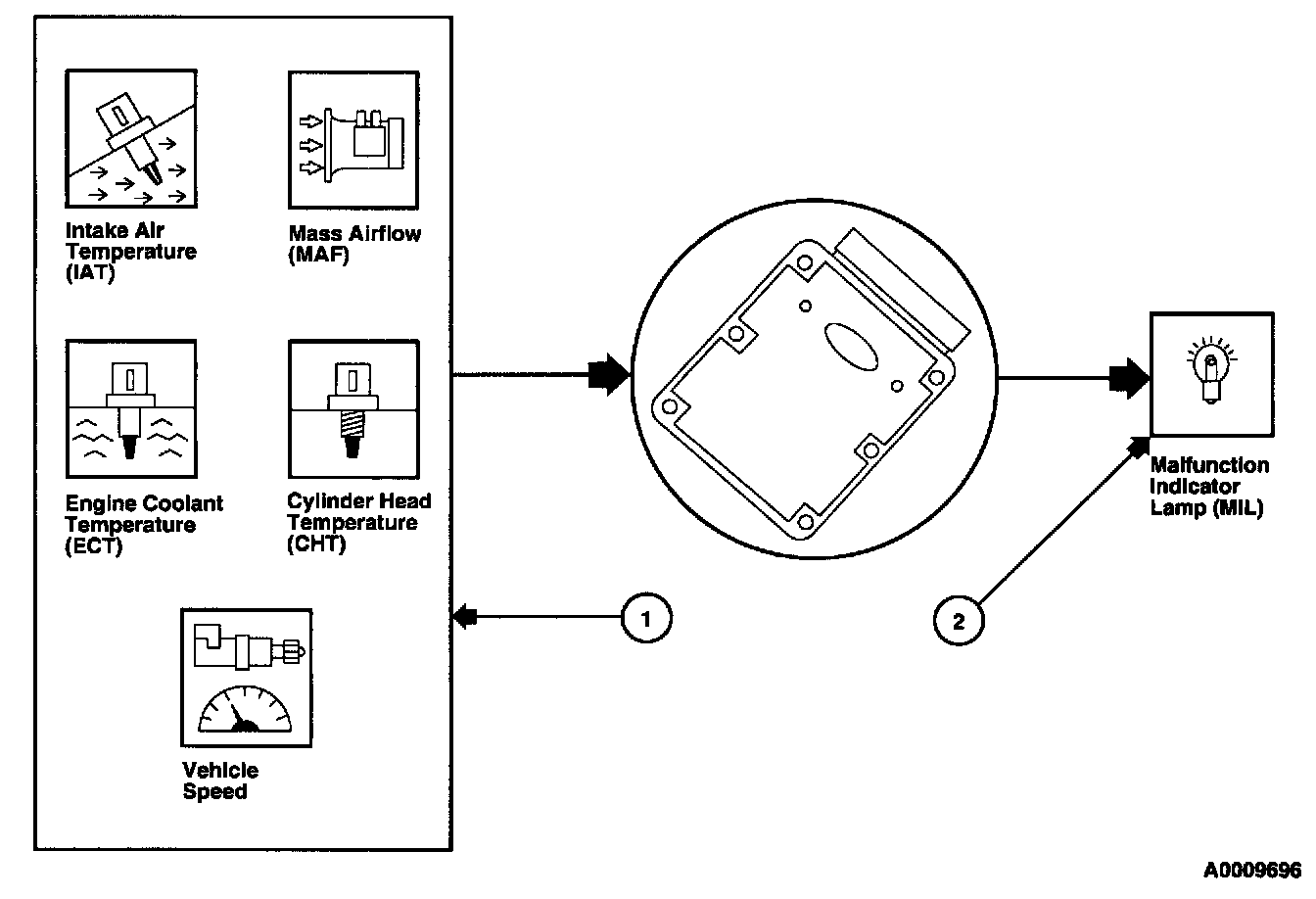 Intake Air Temperature (IAT)

Mass Airflow (MAF)

Engine Coolant Temperature (ECT)

Cylinder Head Temperature (CHT)

Vehicle Speed

1

2

Malfunction Indicator Lamp (MIL)

A0009696