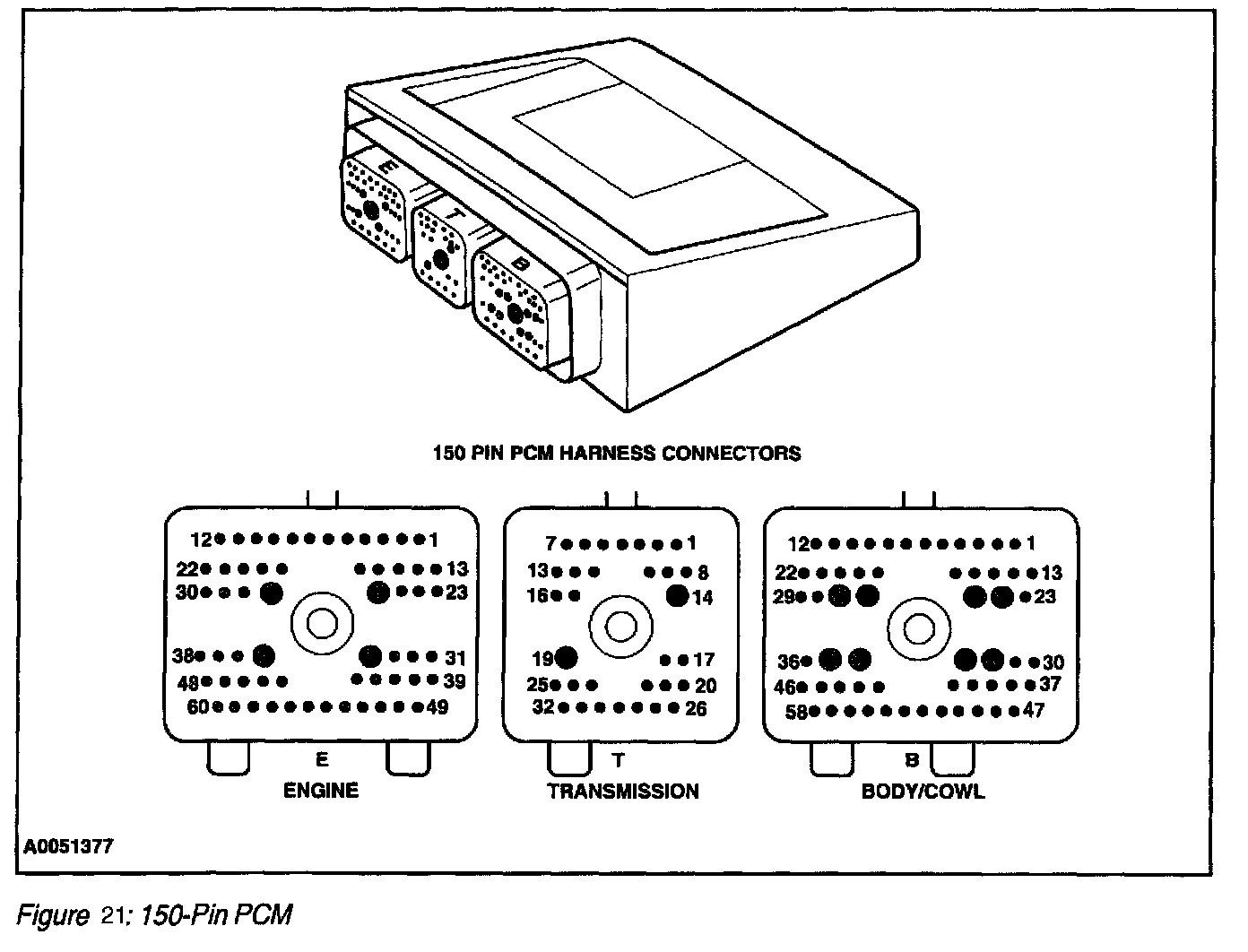 E
T
B

150 PIN PCM HARNESS CONNECTORS

12 1
22 13
30 23
38 31
48 39
60 49
E
ENGINE

7 1
13 8
16 14
19 17
25 20
32 26
T
TRANSMISSION

12 1
22 13
29 23
36 30
46 37
58 47
B
BODY/COWL

A0051377

Figure 21: 150-Pin PCM