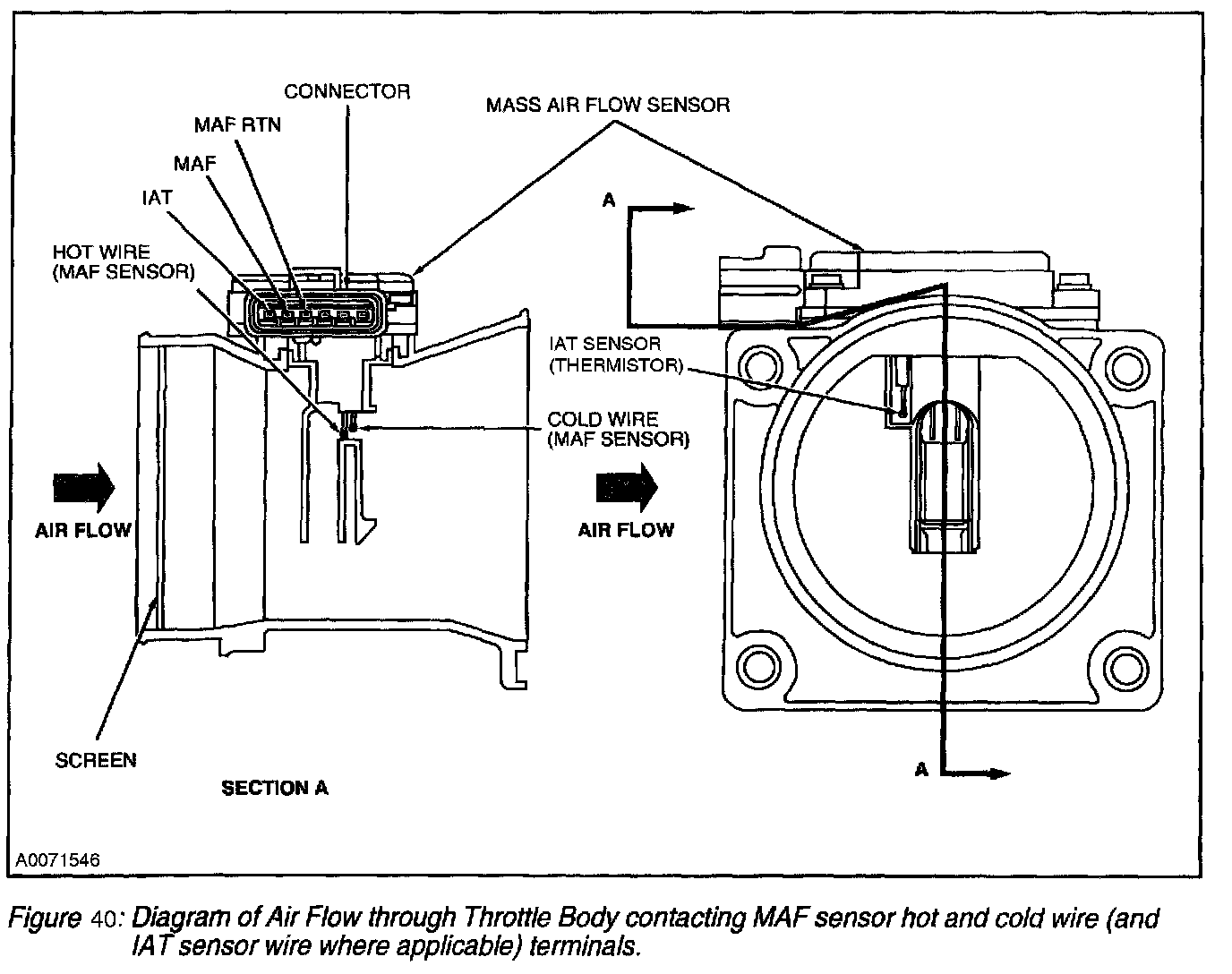 CONNECTOR

MASS AIR FLOW SENSOR

MAF RTN

MAF

IAT

HOT WIRE
(MAF SENSOR)

A

IAT SENSOR
(THERMISTOR)

COLD WIRE
(MAF SENSOR)

AIR FLOW

AIR FLOW

SCREEN

SECTION A

A

A0071546

Figure 40: Diagram of Air Flow through Throttle Body contacting MAF sensor hot and cold wire (and IAT sensor wire where applicable) terminals.