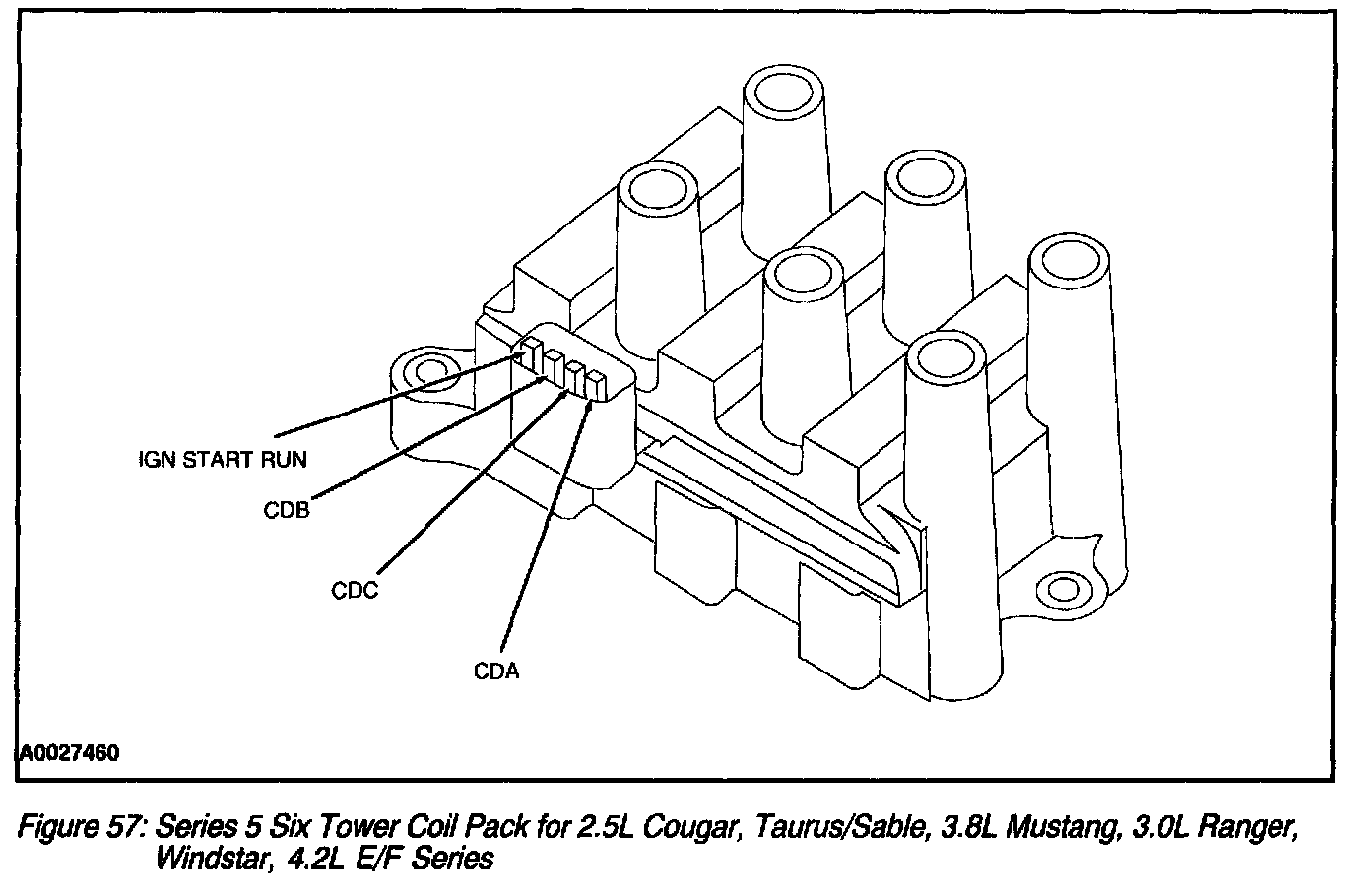 IGN START RUN

CDB

CDC

CDA

A0027460

Figure 57: Series 5 Six Tower Coil Pack for 2.5L Cougar, Taurus/Sable, 3.8L Mustang, 3.0L Ranger, Windstar, 4.2L E/F Series